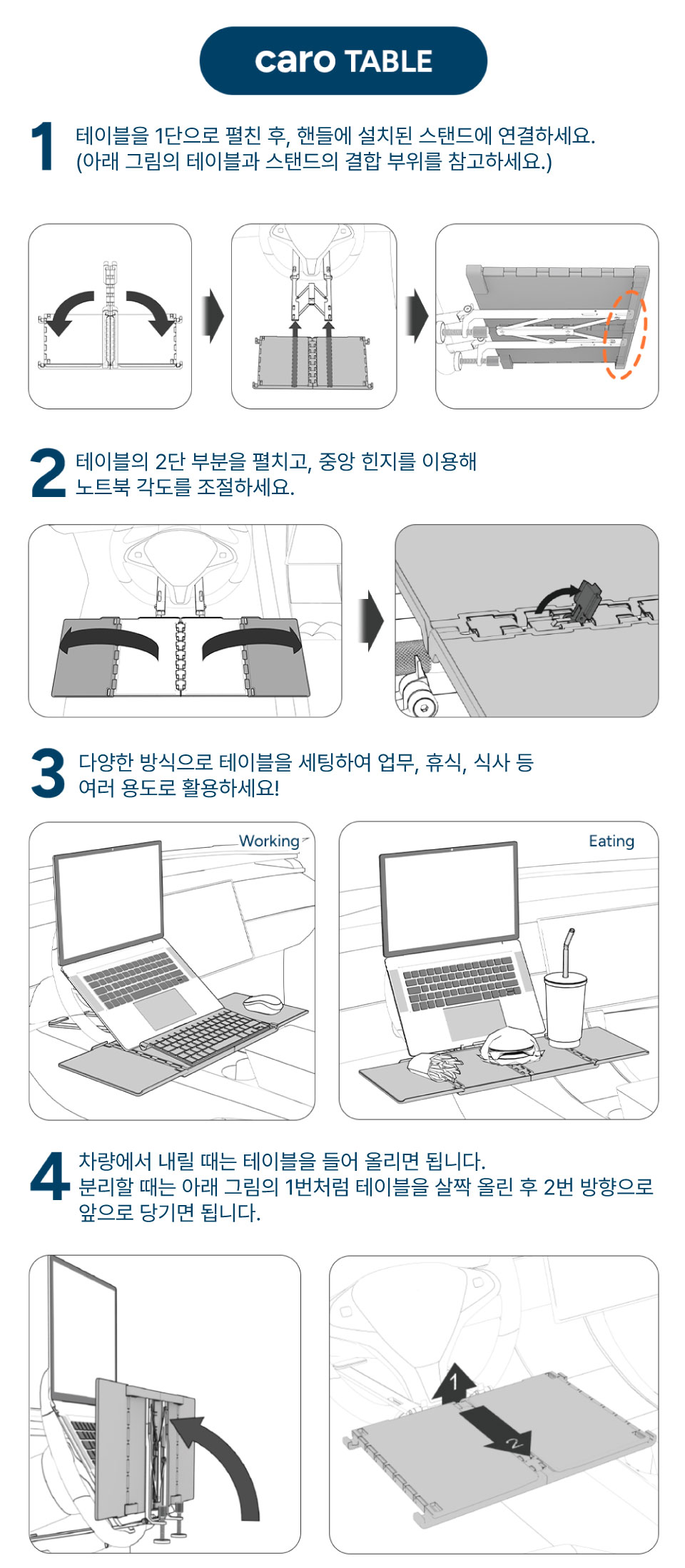 caro TABLE

1 테이블을 1단으로 펼친 후, 핸들에 설치된 스탠드에 연결하세요. (아래 그림의 테이블과 스탠드의 결합 부위를 참고하세요.)

2 테이블의 2단 부분을 펼치고, 중앙 힌지를 이용해 노트북 각도를 조절하세요.

3 다양한 방식으로 테이블을 세팅하여 업무, 휴식, 식사 등 여러 용도로 활용하세요!

Working

Eating

4 차량에서 내릴 때는 테이블을 들어 올리면 됩니다. 분리할 때는 아래 그림의 1번처럼 테이블을 살짝 올린 후 2번 방향으로 앞으로 당기면 됩니다.

1

2